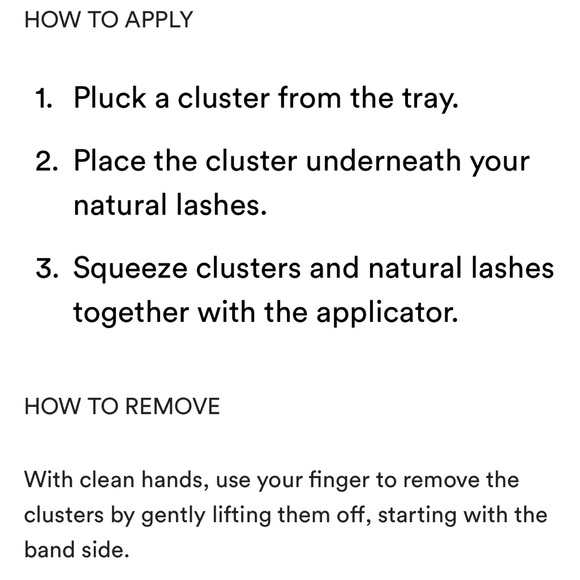 HOW TO APPLY

1. Pluck a cluster from the tray.

2. Place the cluster underneath your natural lashes.

3. Squeeze clusters and natural lashes together with the applicator.

HOW TO REMOVE

With clean hands, use your finger to remove the clusters by gently lifting them off, starting with the band side.